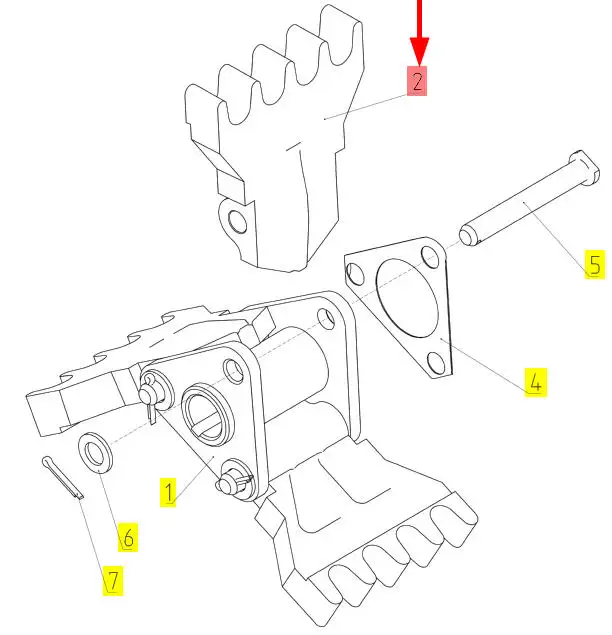 2
5
4
1
6
7