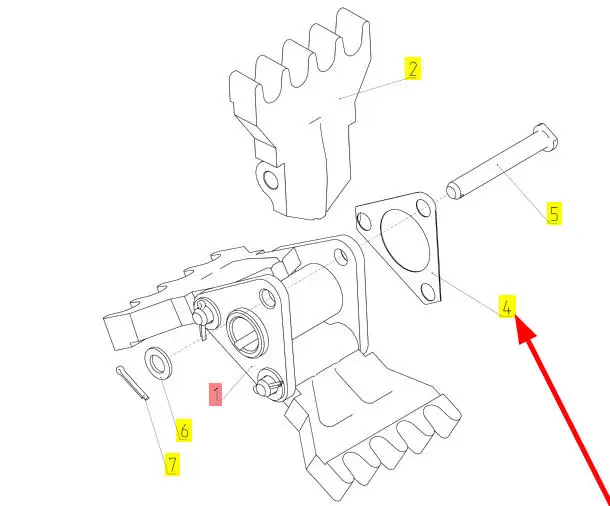 2
5
4
1
6
7