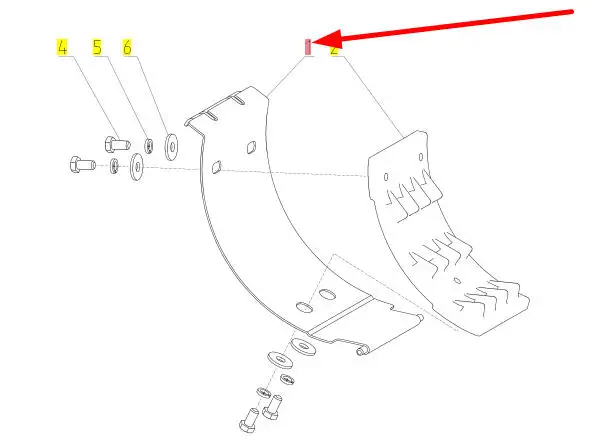 4 5 6 1 2