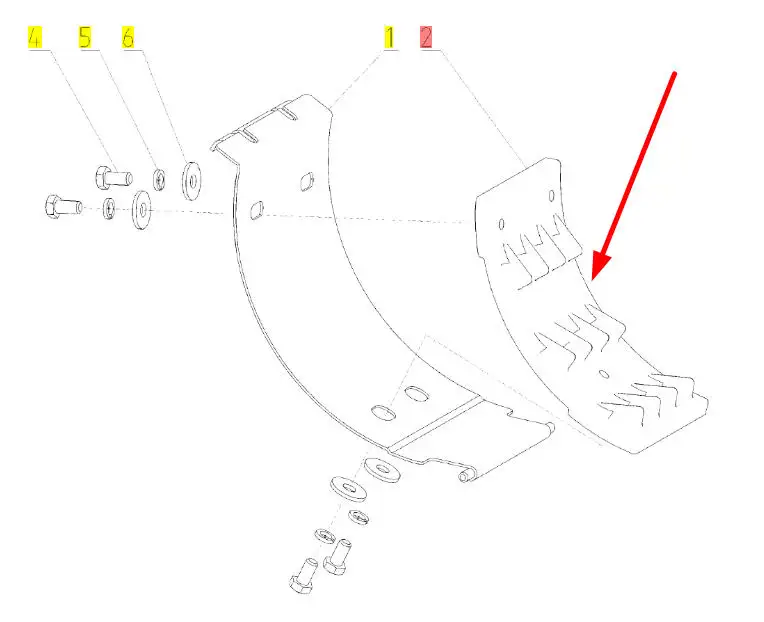 4
5
6
1
2