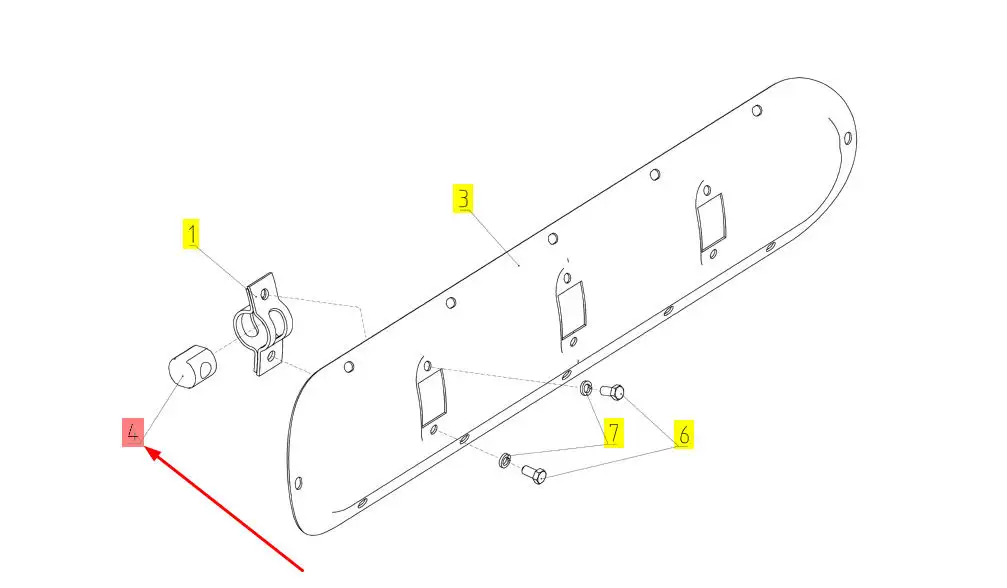 3
1
4
7
6