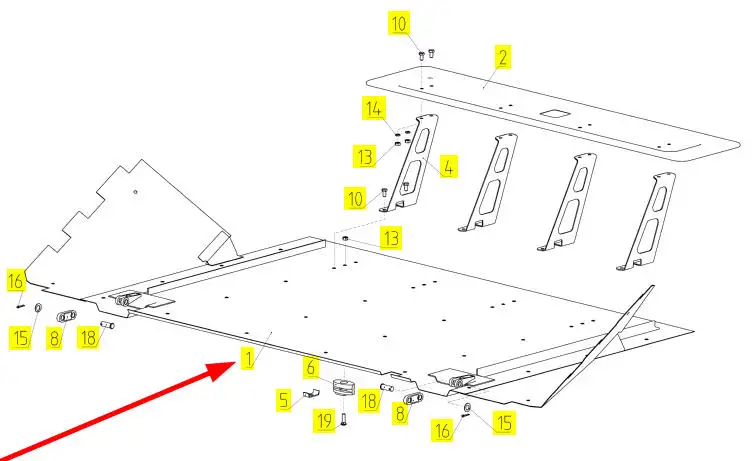 10
2
14
13
4
10
13
16
15
8
18
1
6
5
19
18
8
16
15