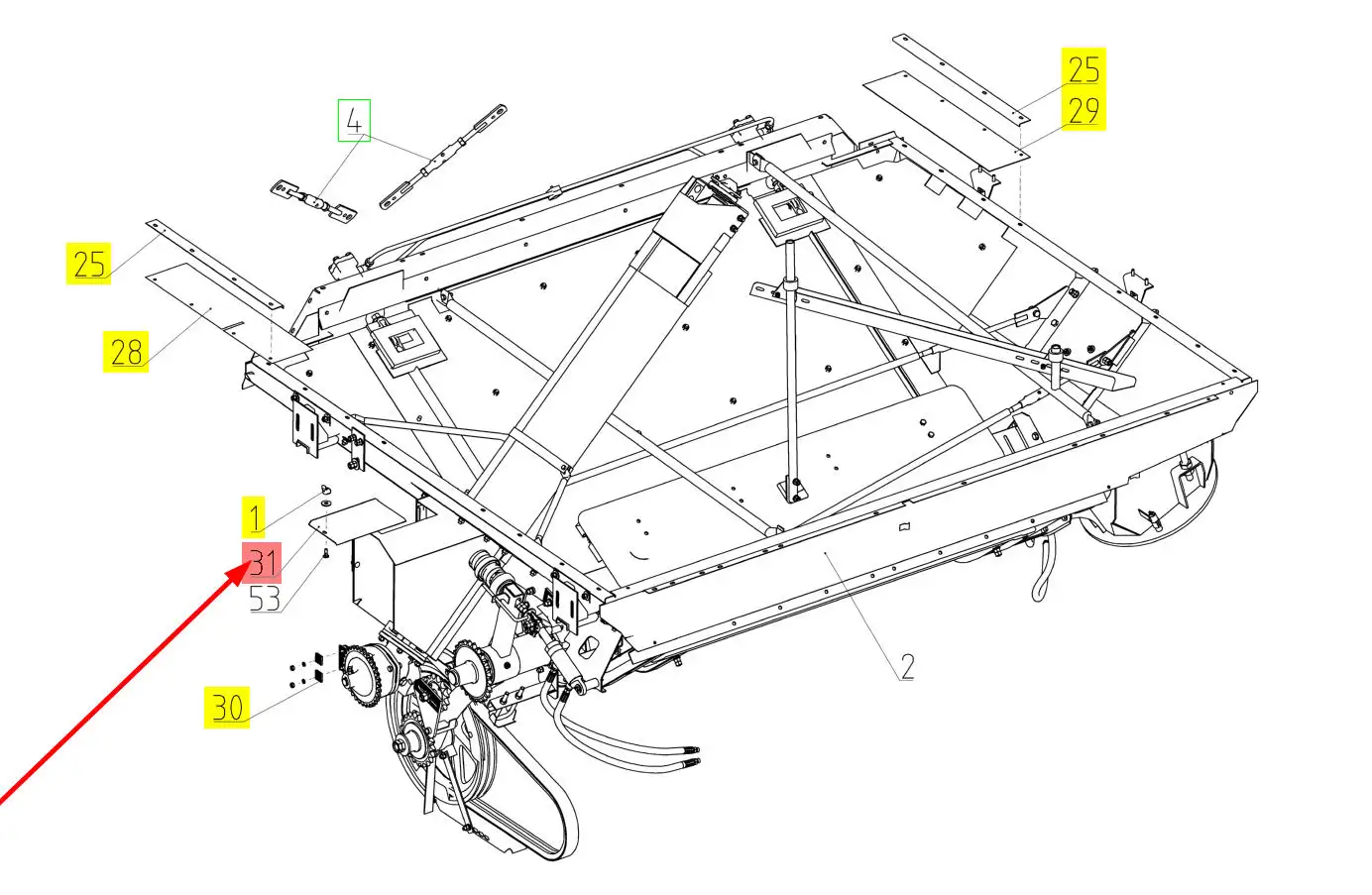 25
29
4
25
28
1
31
53
30
2