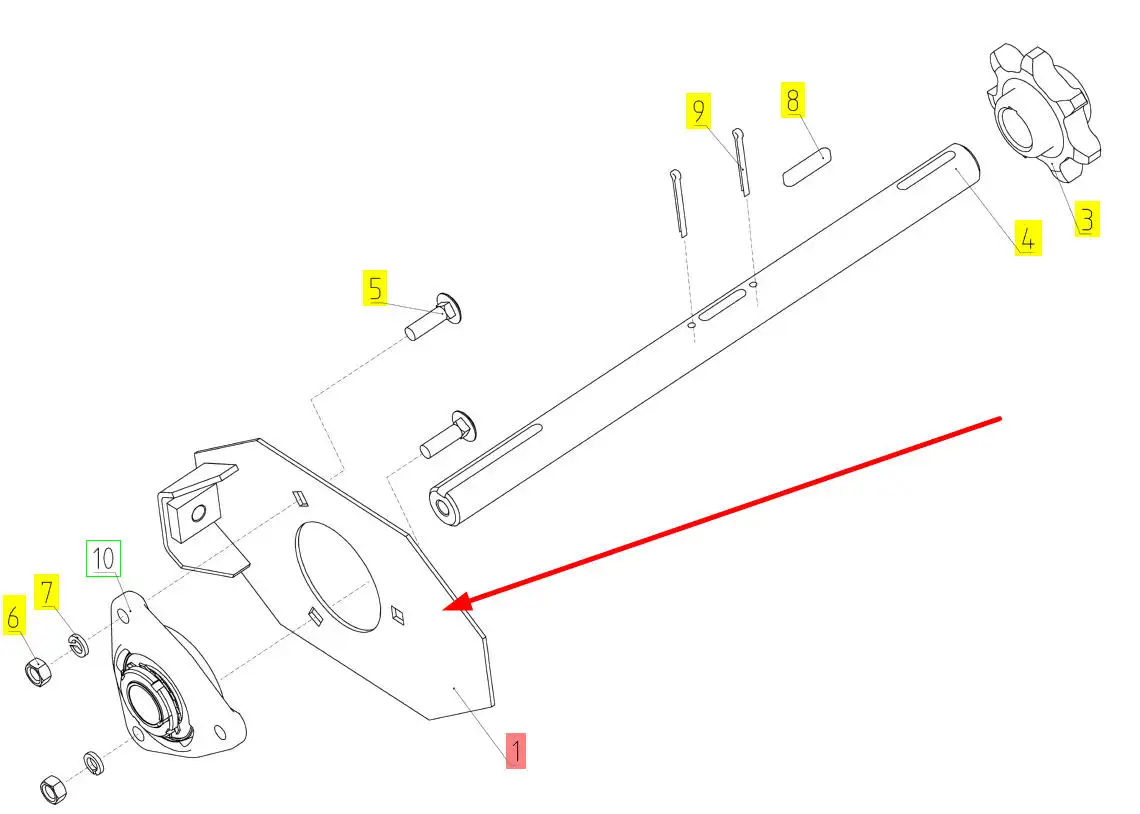 9
8
3
4
5
10
7
6
1