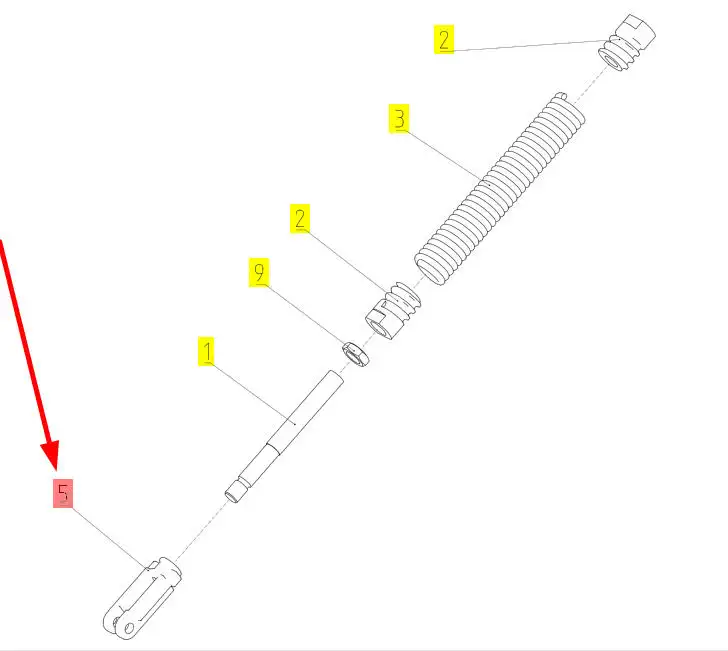 2

3

2

9

1

5