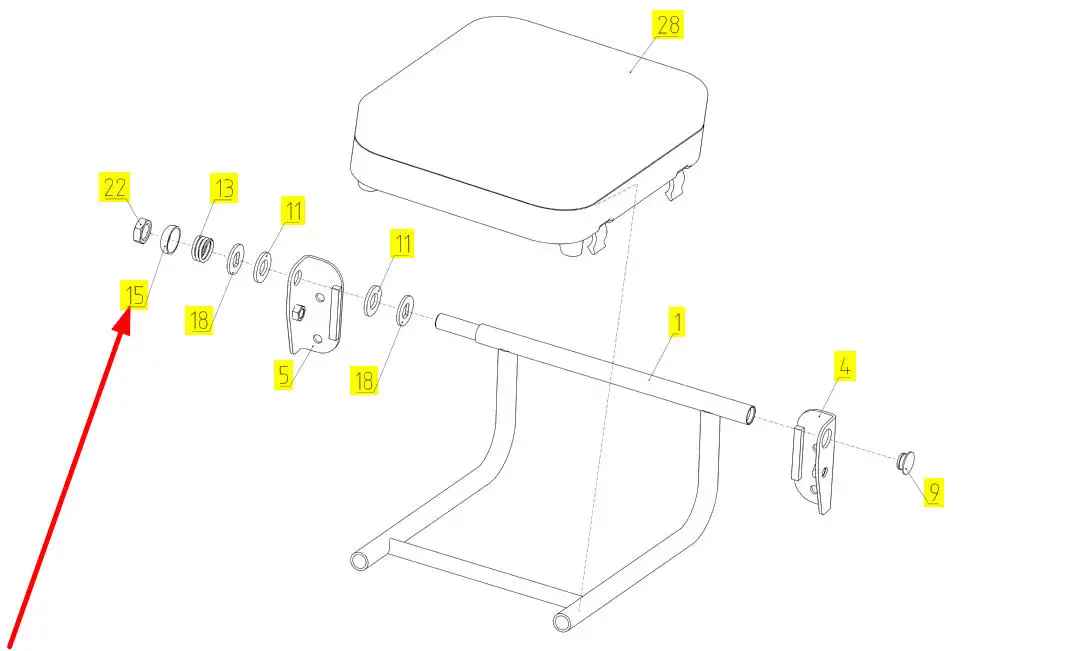 28
22
13
11
11
15
18
5
18
1
4
9