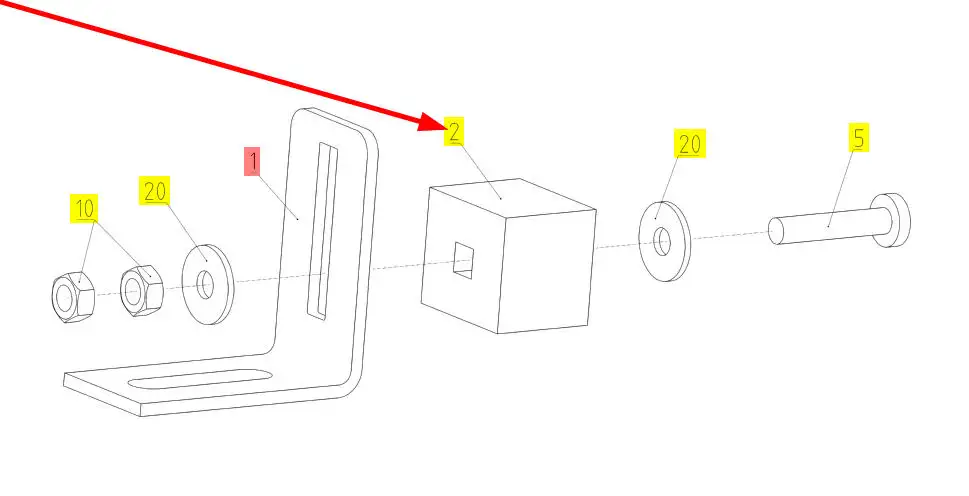 10
20
1
2
20
5