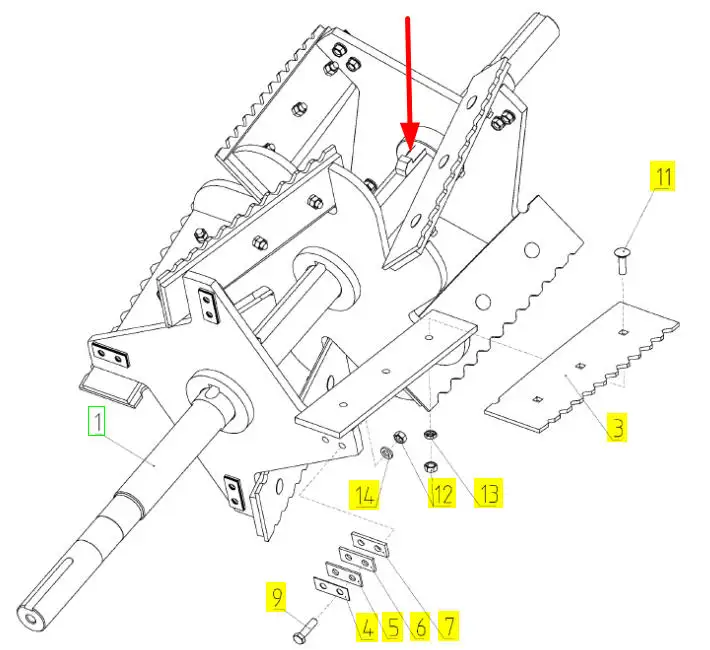 11
1
3
14
12
13
9
4
5
6
7