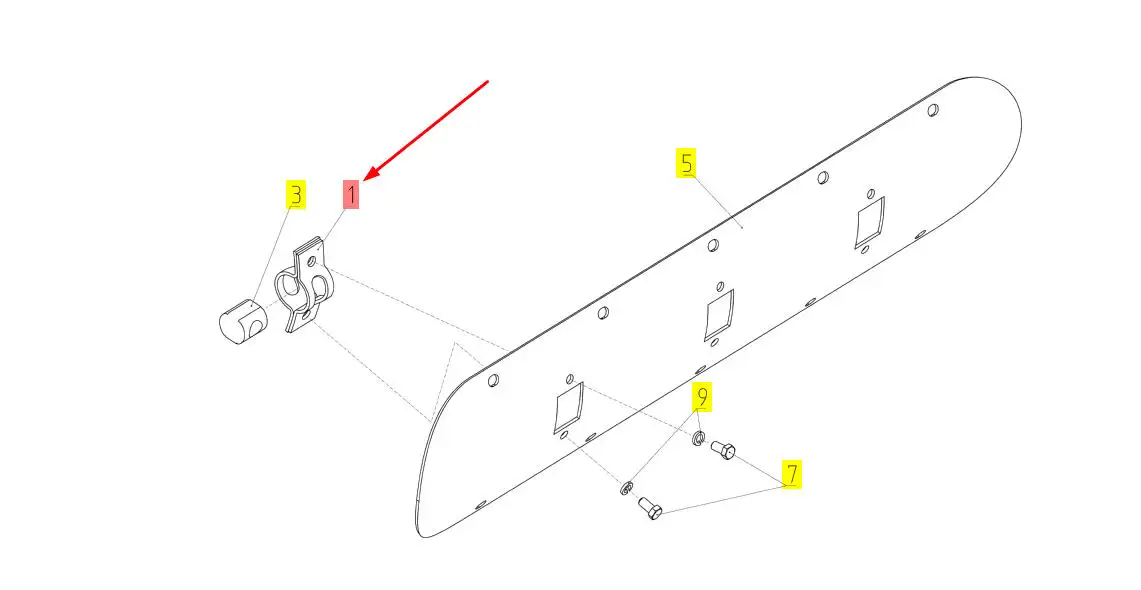 3
1
5
9
7