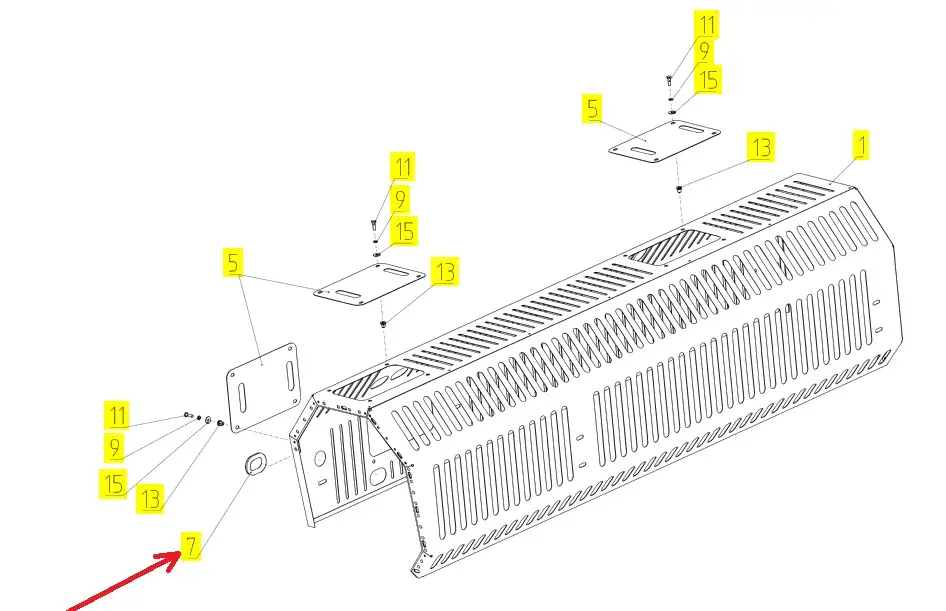 11
9
15
5
13
1
11
9
15
5
13
11
9
15
13
7