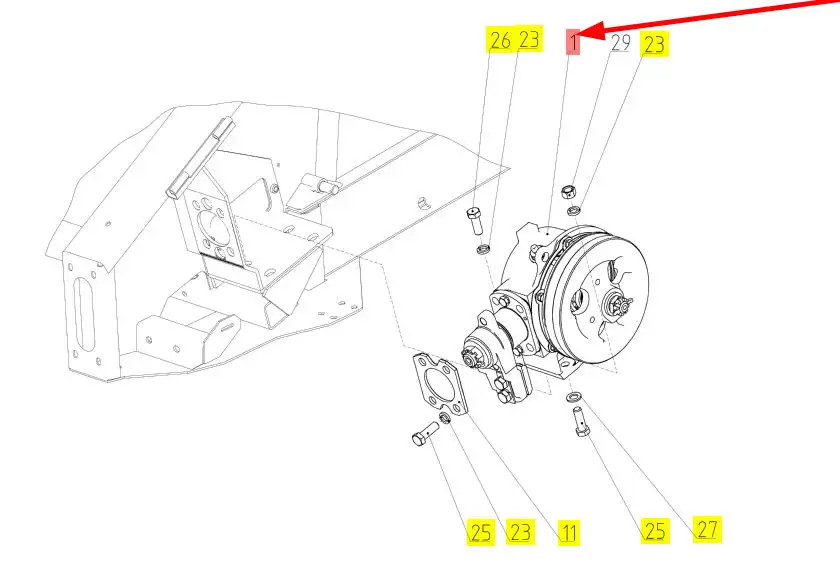 26 23 1 29 23

25 23 11 25 27