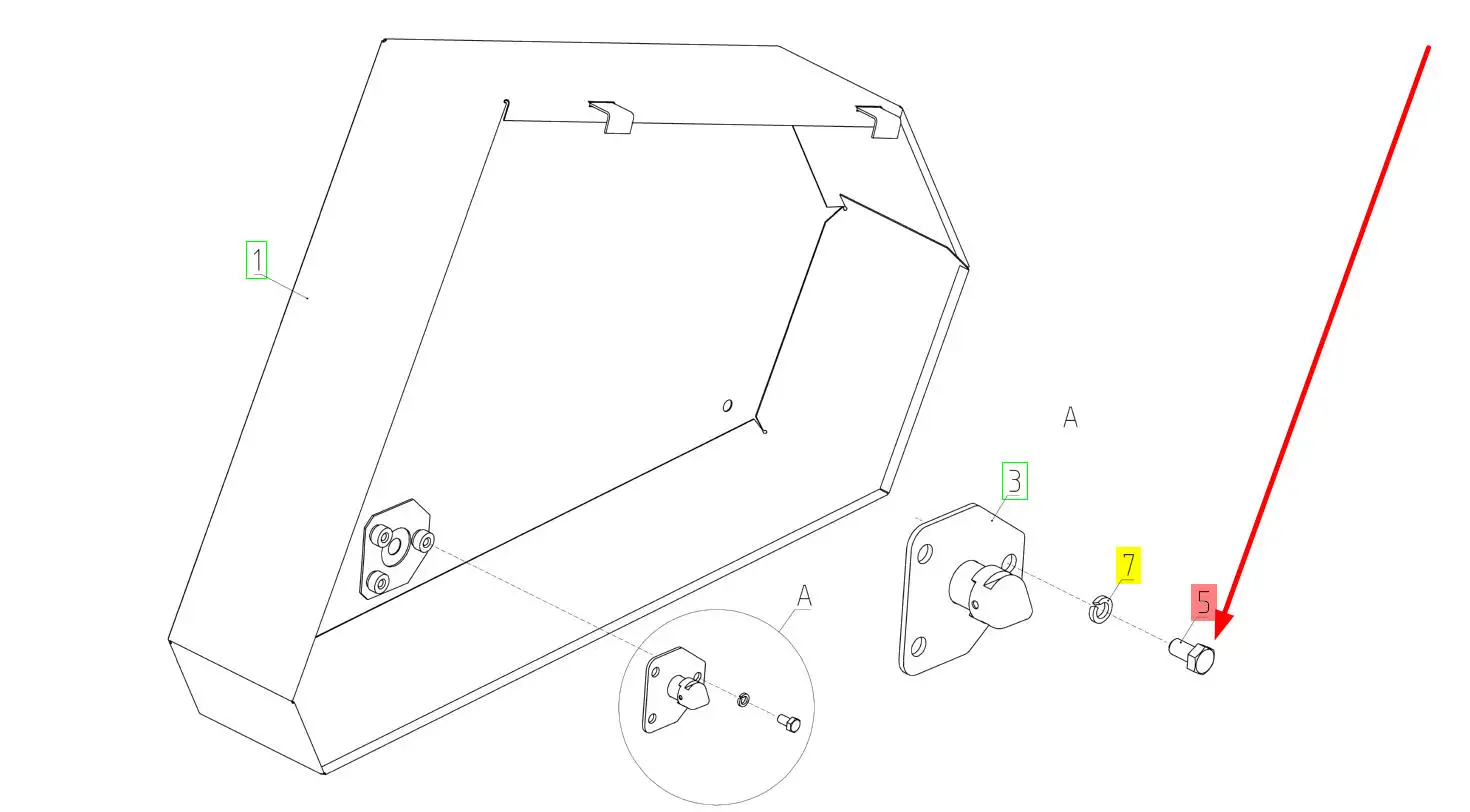 1

A

3

7

5

A