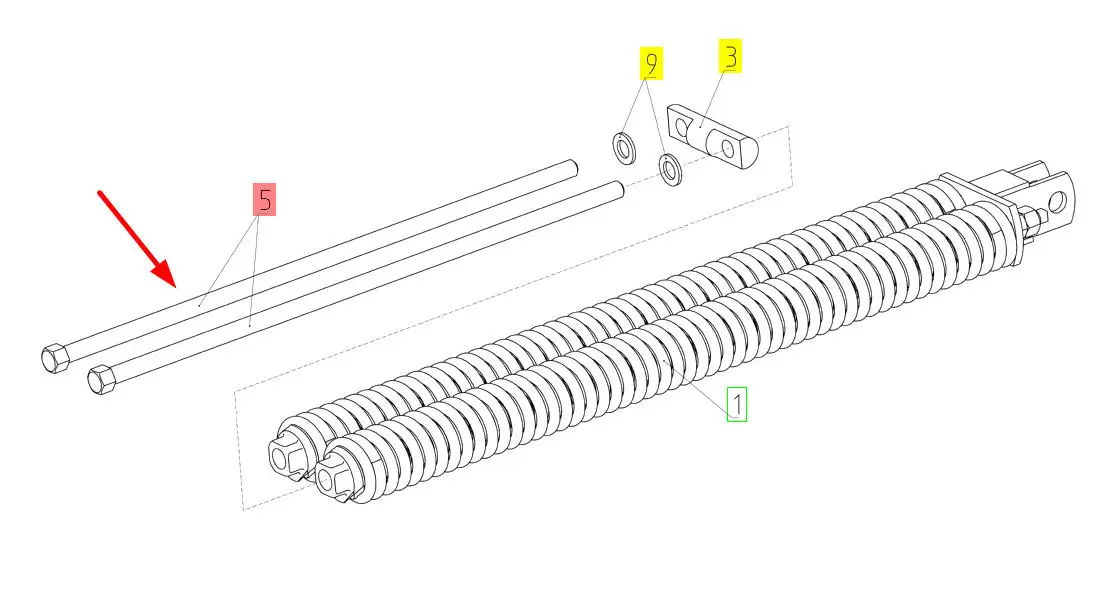 9
3
5
1