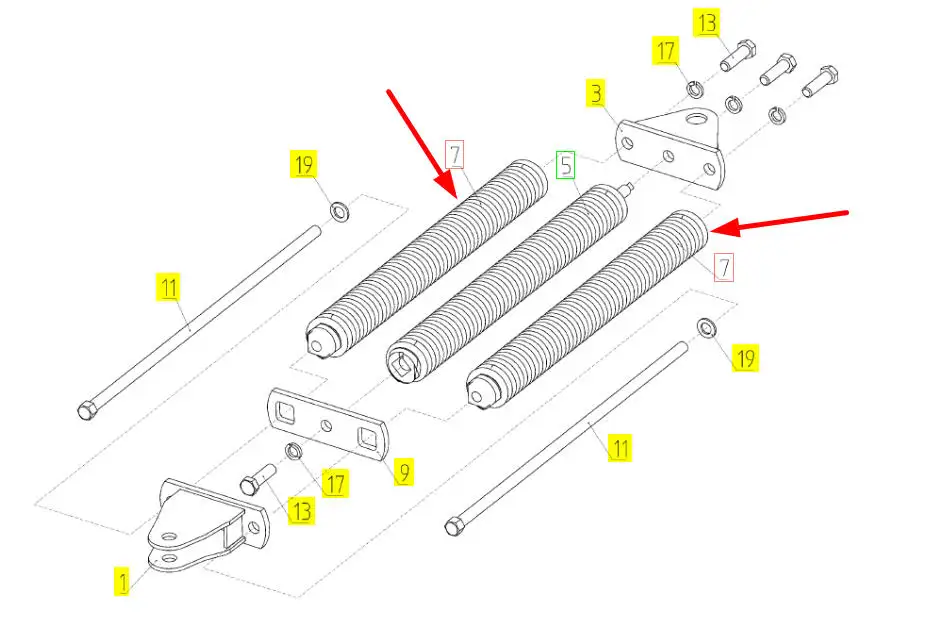 13
17
3
7
5
19
7
11
19
11
9
17
13
1