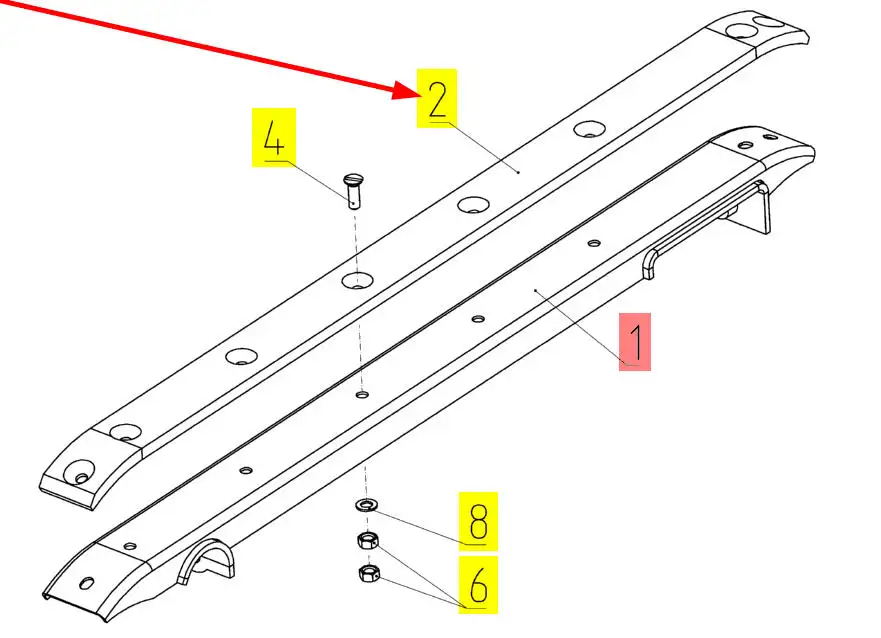 2
4
1
8
6