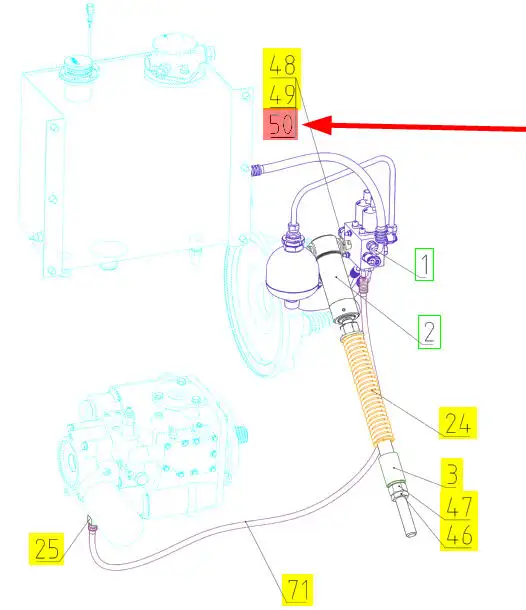 48
49
50
1
2
24
3
47
46
25
71