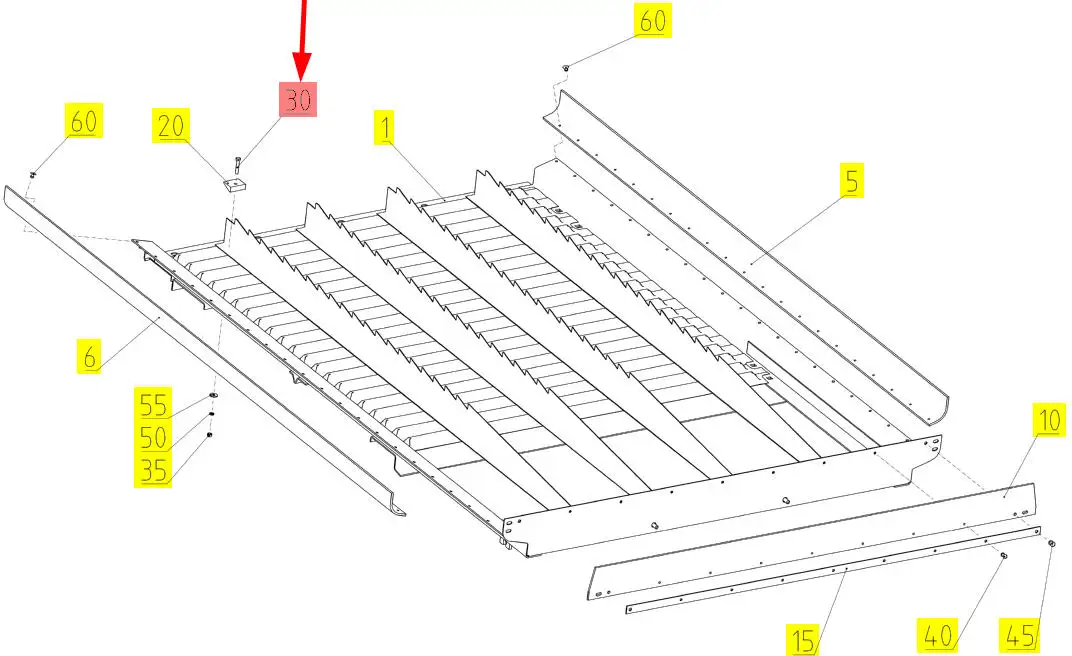 60
30
60
20
1
5
6
55
50
35
10
15
40
45