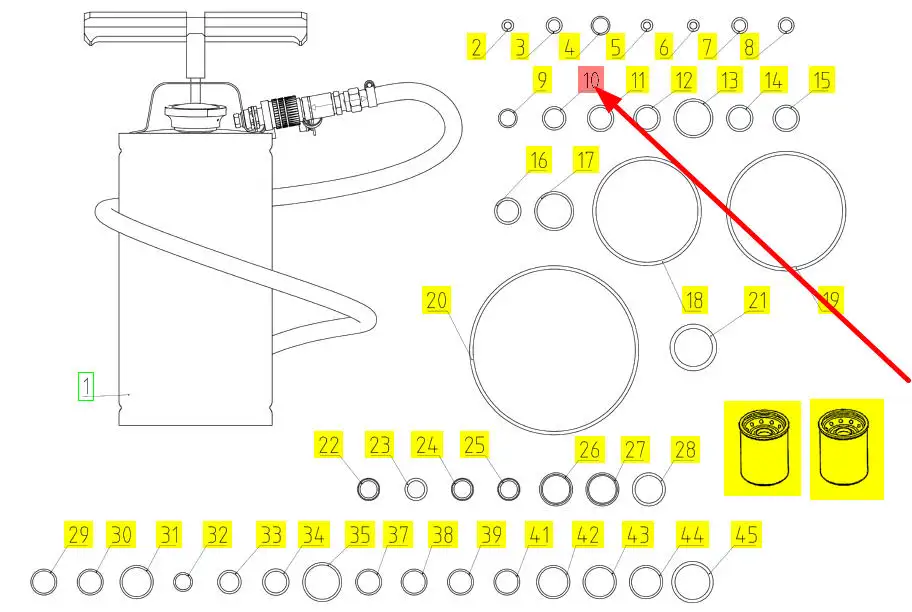 2 3 4 5 6 7 8
9 10 11 12 13 14 15
16 17
18 19
20 21
1
22 23 24 25 26 27 28
29 30 31 32 33 34 35 37 38 39 41 42 43 44 45