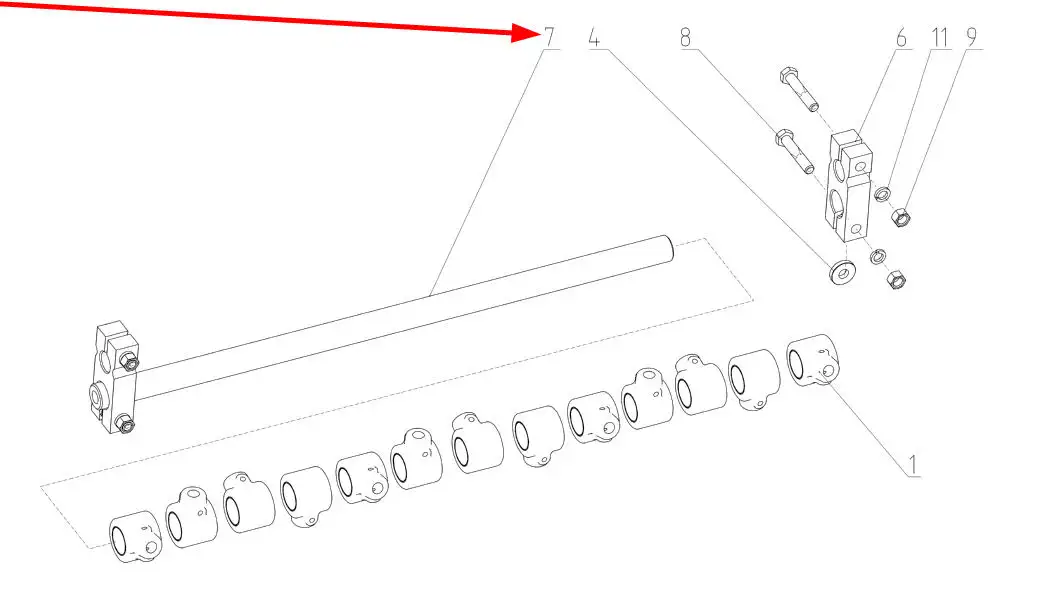 7
4
8
6
11
9
1