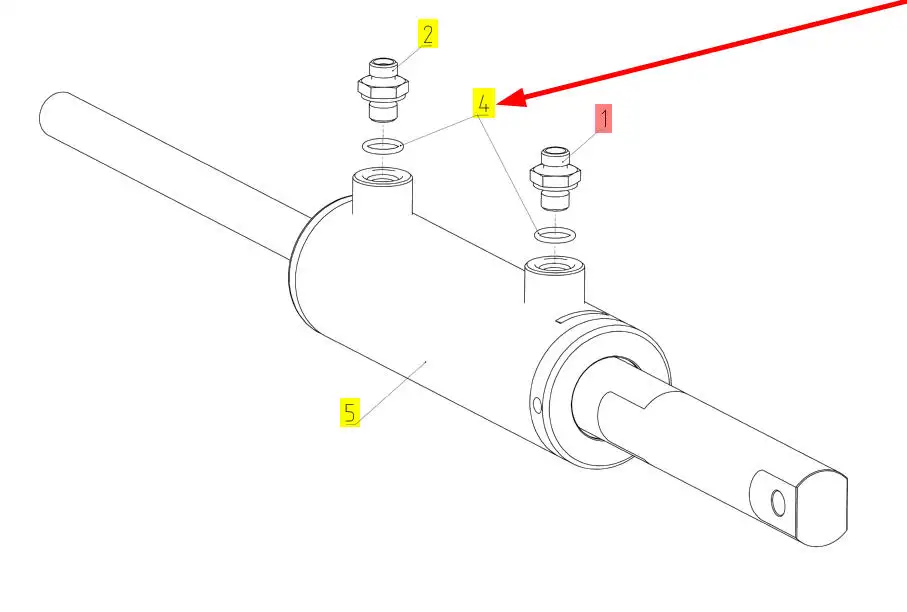 2
4
1
5