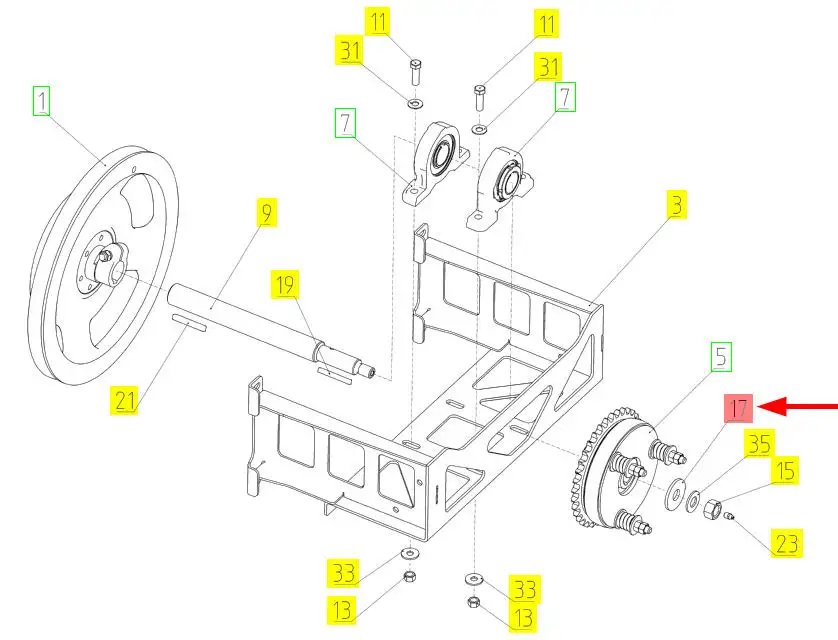 11
11
31
31
1
7
7
9
3
19
21
5
17
35
15
23
33
33
13
13