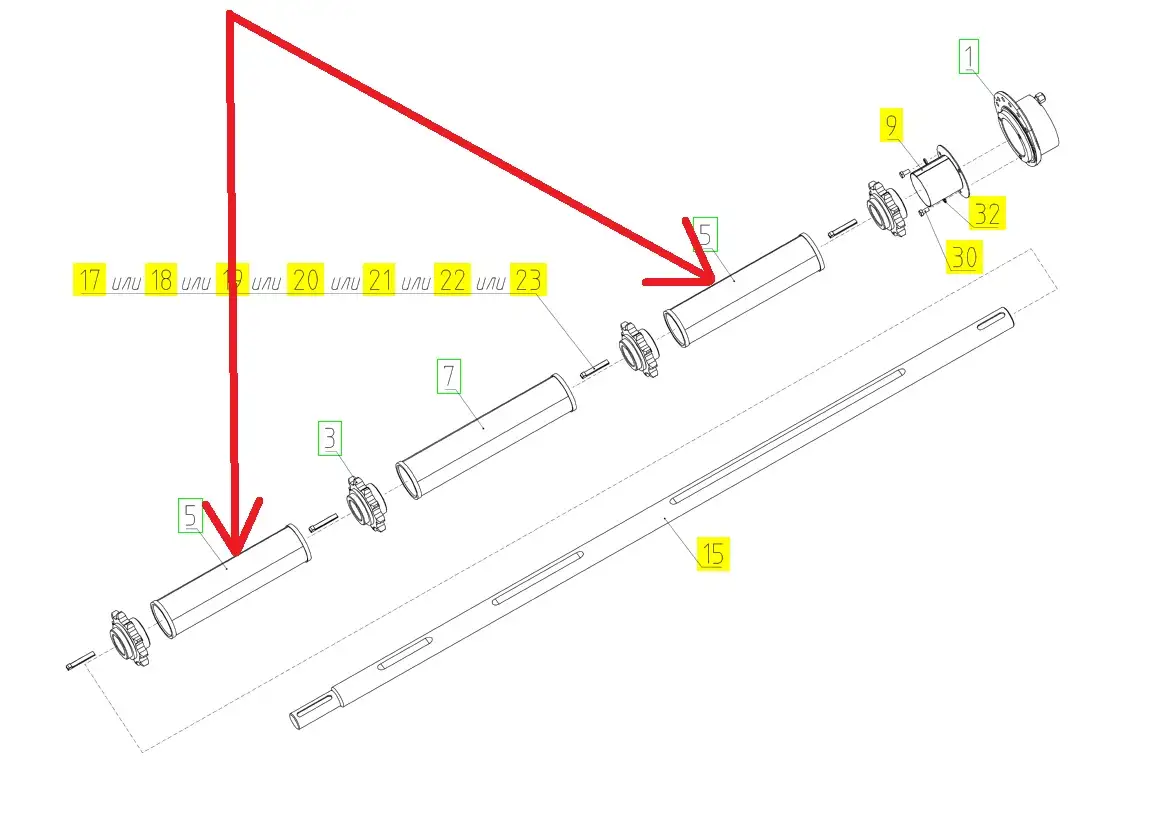 1
9
32
30
5
17 или 18 или 19 или 20 или 21 или 22 или 23
7
3
5
15