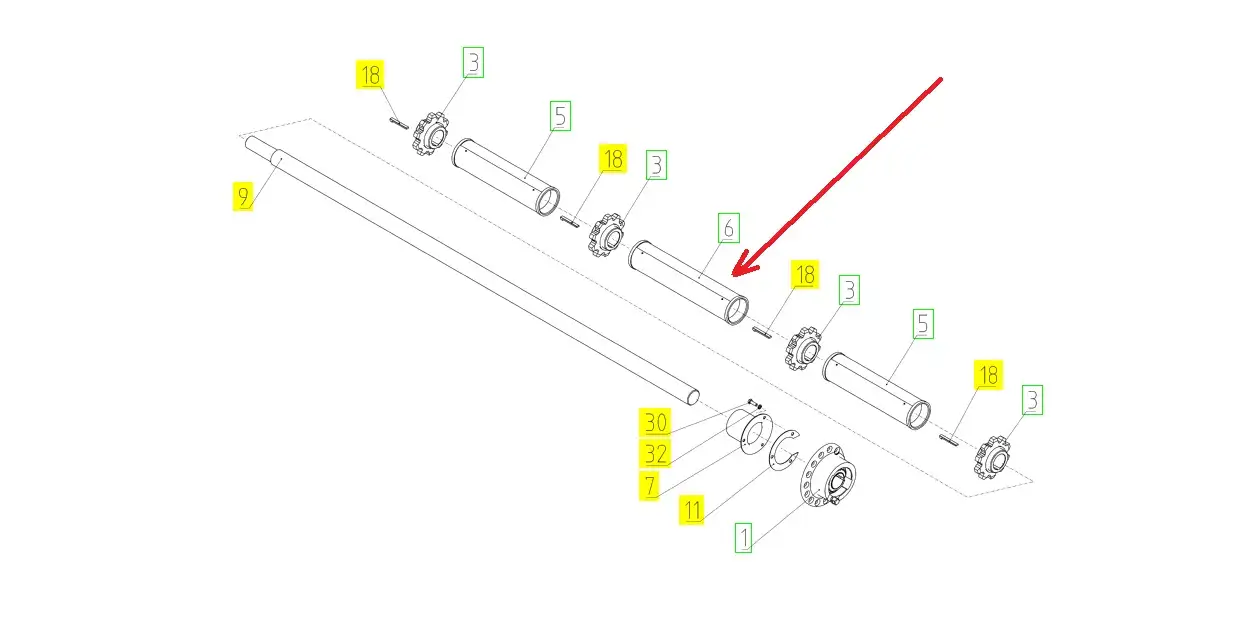 18
3
5
18
3
9
6
18
3
5
18
3
30
32
7
11
1