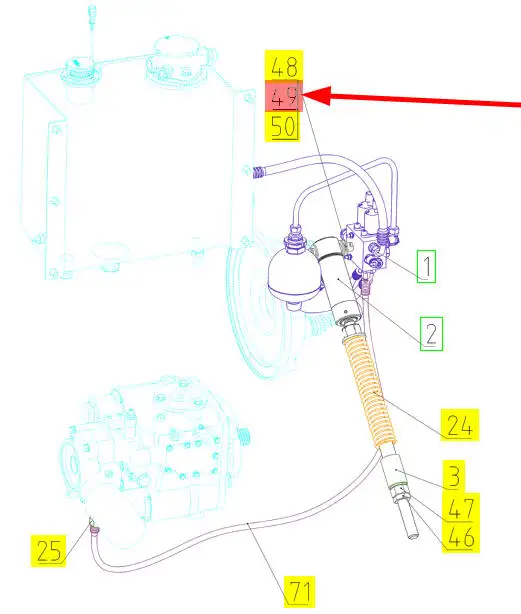 48
49
50
1
2
24
3
47
46
25
71