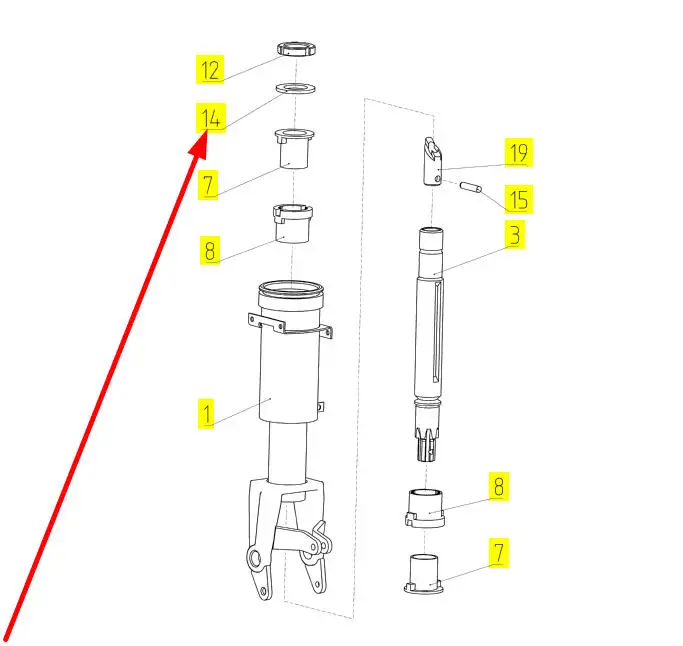 12
14
7
8
1
19
15
3
8
7