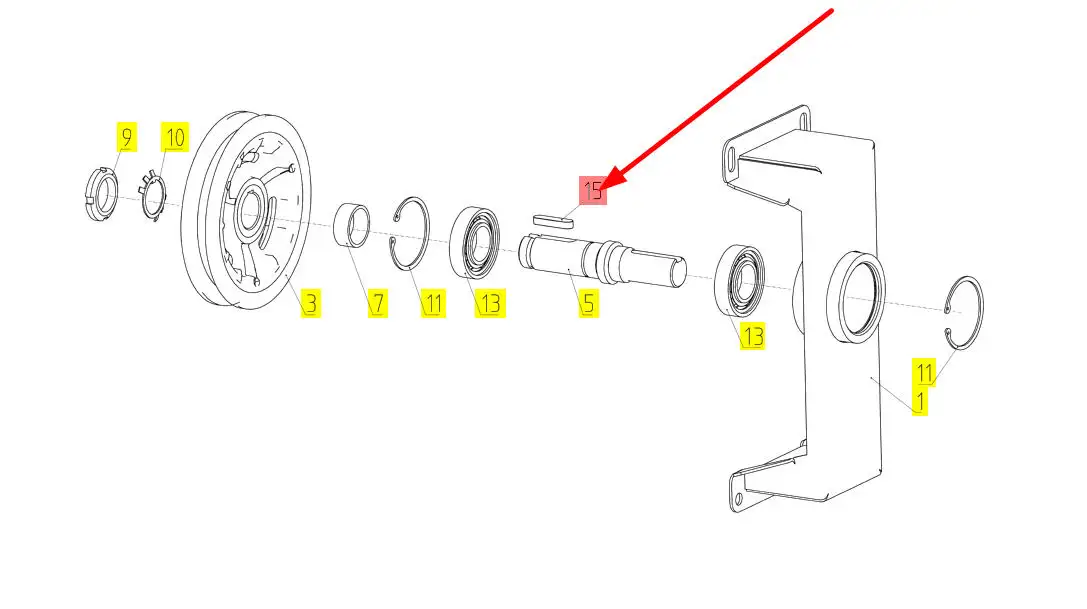 9
10
15
3
7
11
13
5
13
11
1