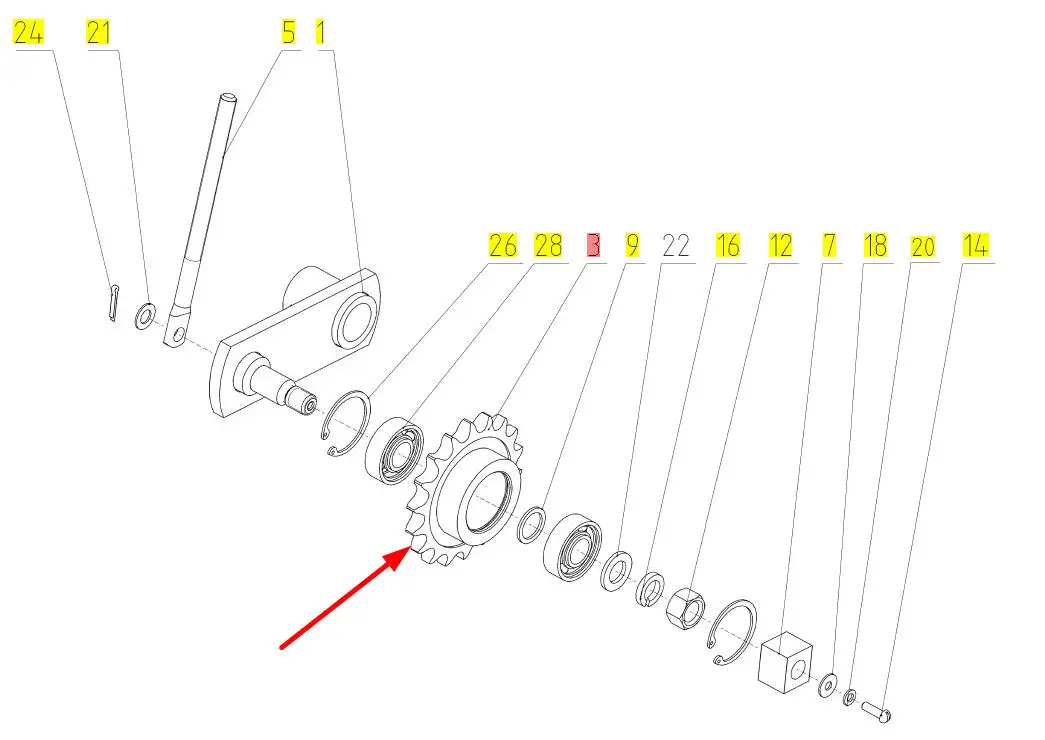 24 21 5 1

26 28 3 9 22 16 12 7 18 20 14