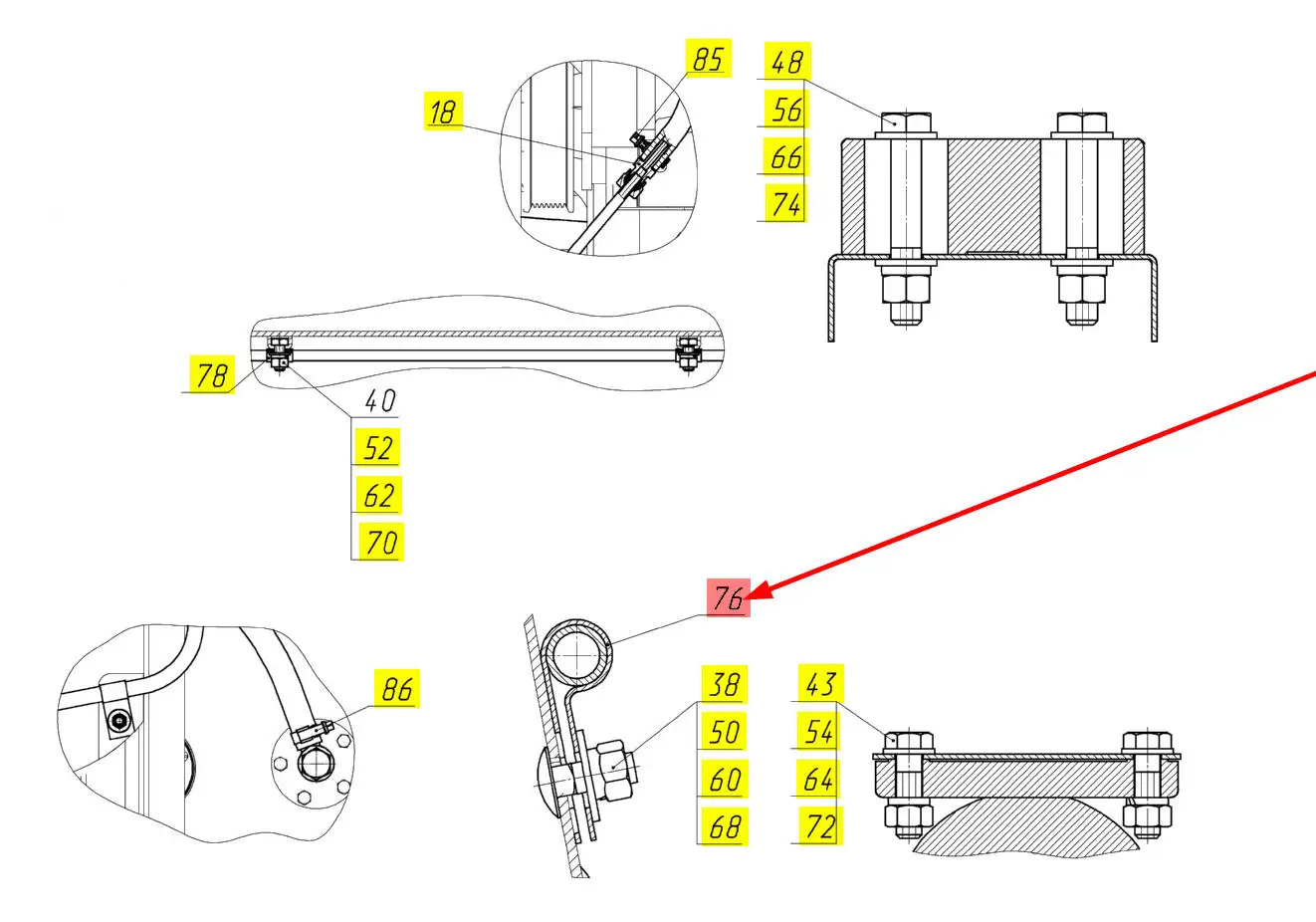 85
18
48
56
66
74
78
40
52
62
70
76
86
38
50
60
68
43
54
64
72