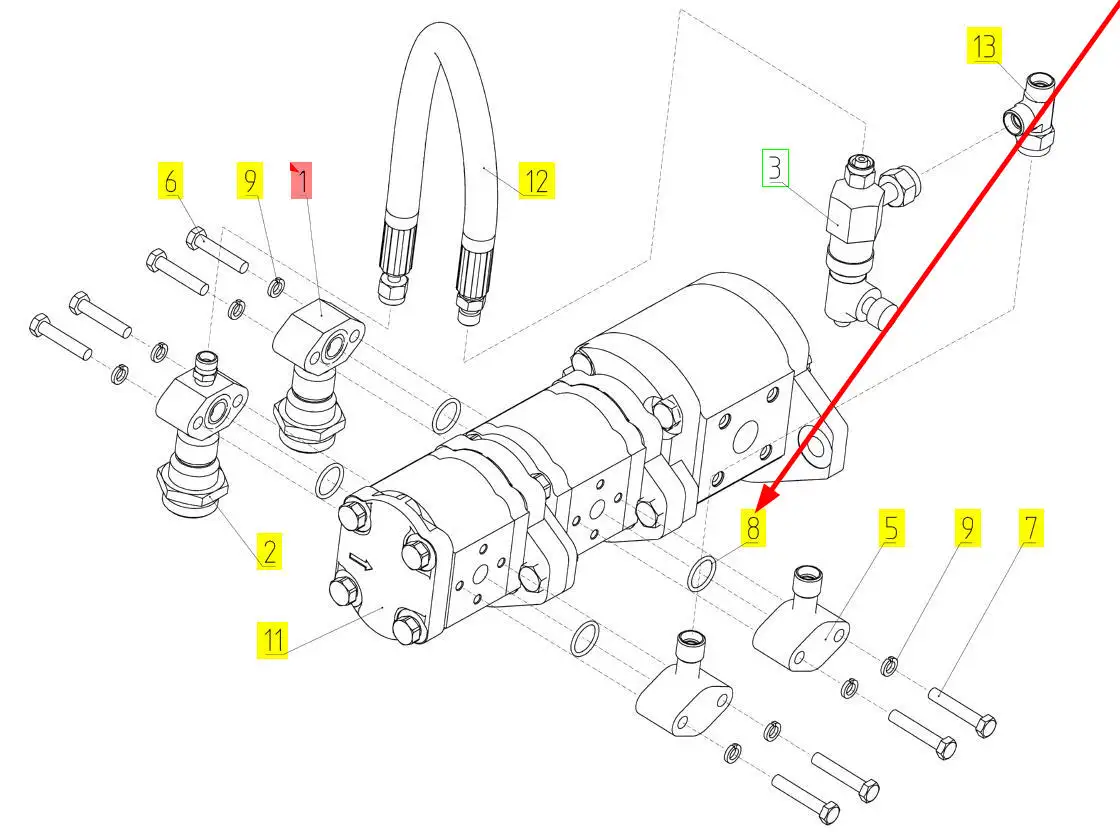 13
6
9
1
12
3
2
11
8
5
9
7