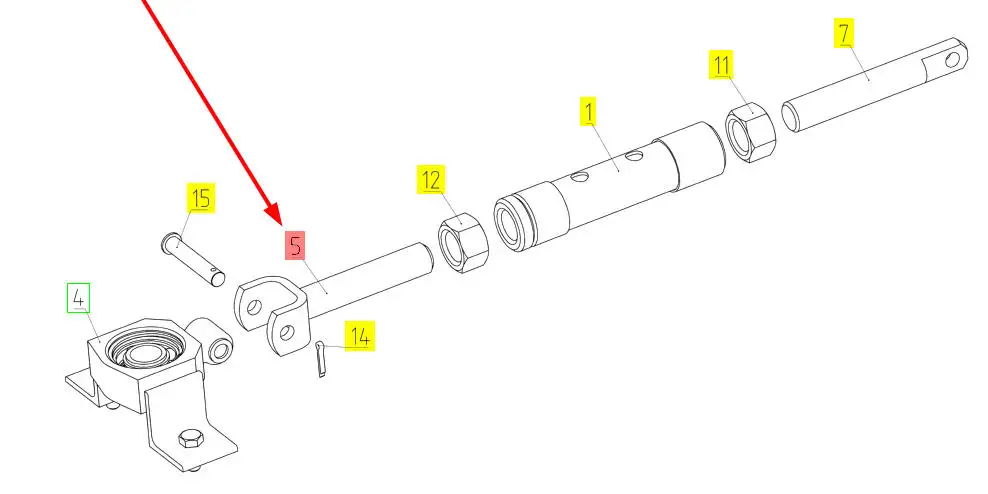 7
11
1
12
15
5
4
14