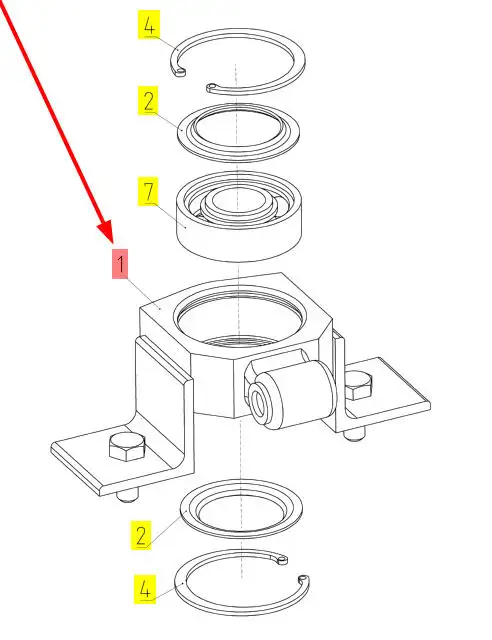 4
2
7
1
2
4