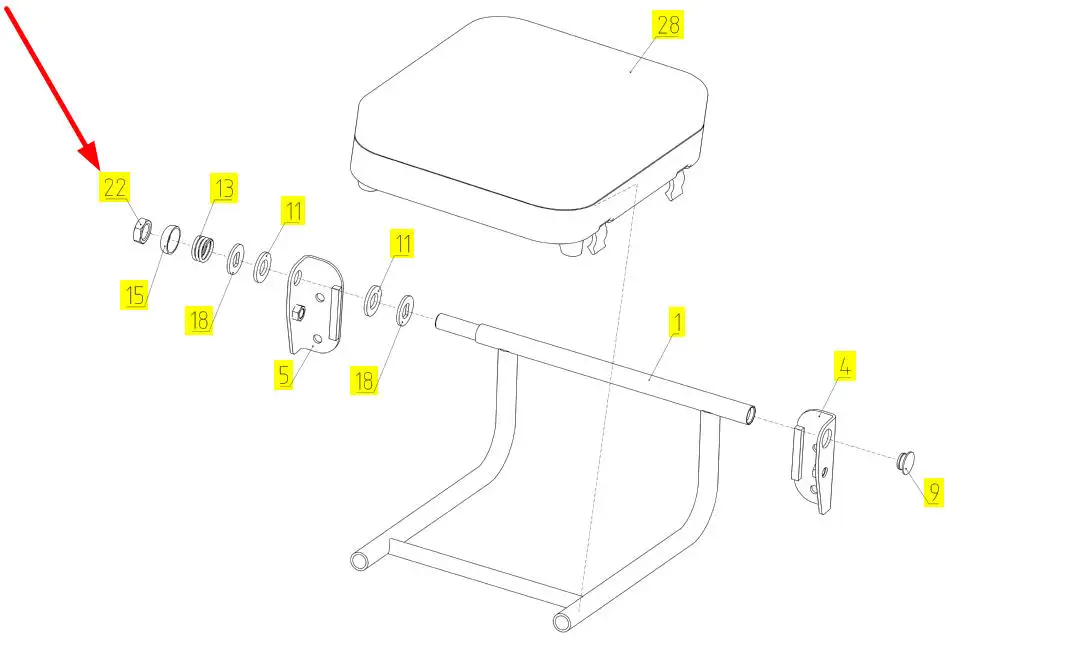 28
22
13
11
11
15
18
5
18
1
4
9