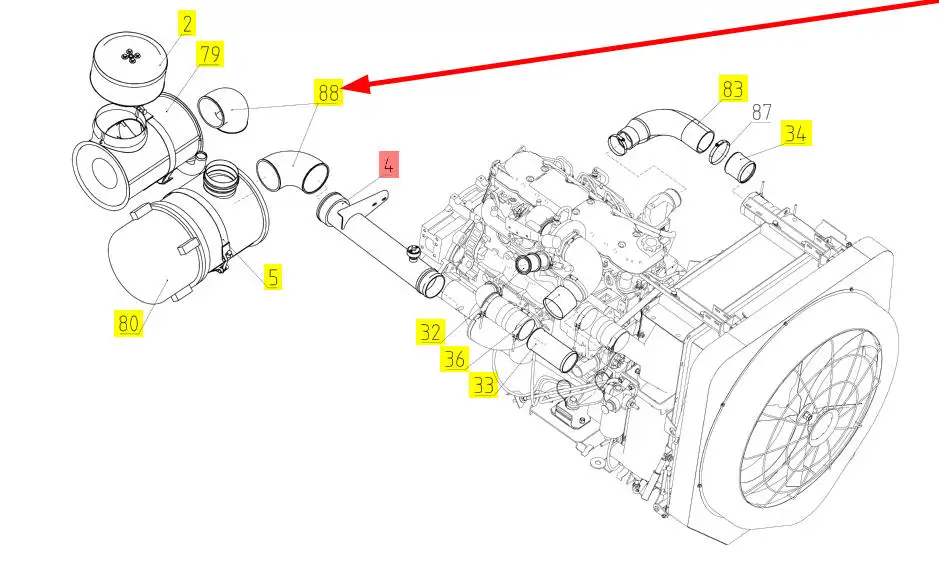 2
79
88
83
87
34
4
5
80
32
36
33