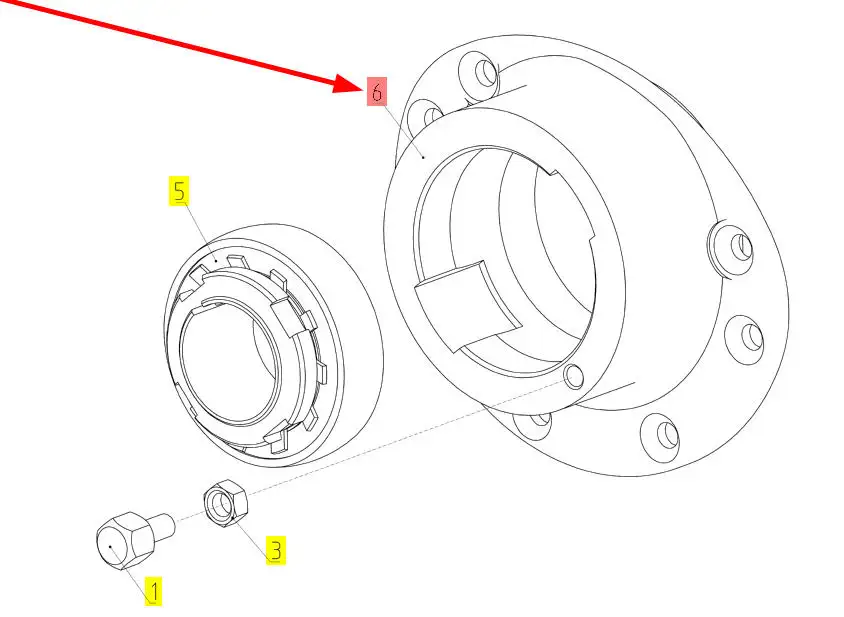 6
5
3
1