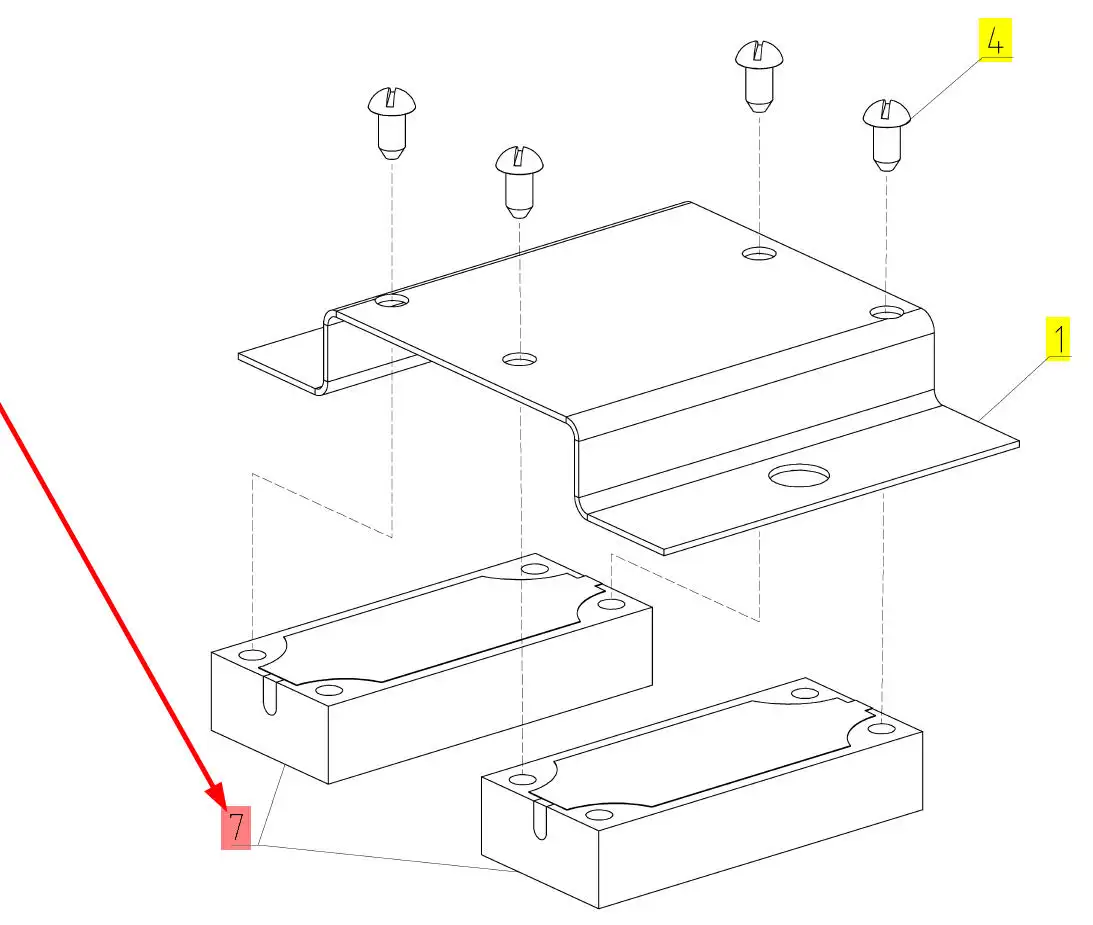 4
1
7