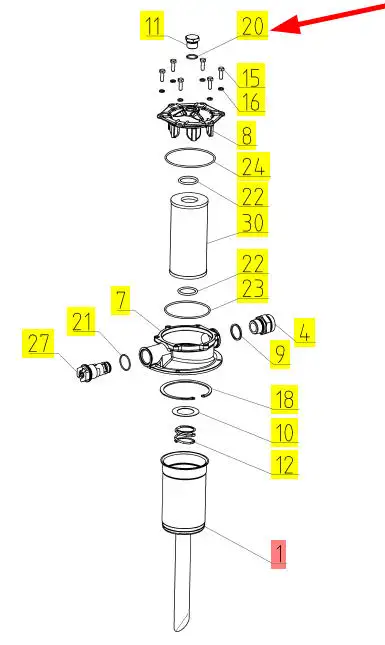 11
20
15
16
8
24
22
30
22
23
7
21
27
4
9
18
10
12
1