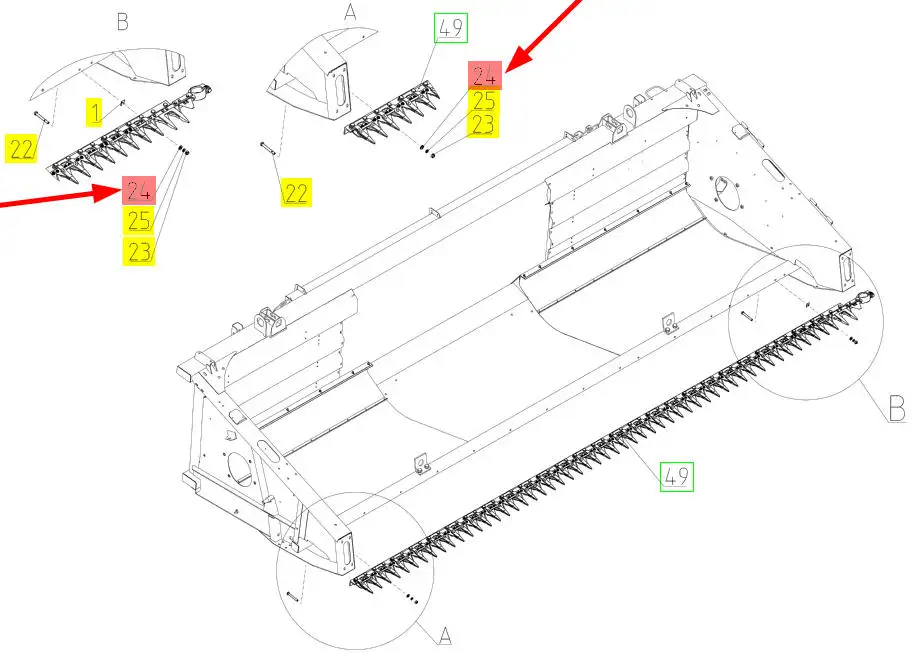 B
A
49
24
25
23
1
22
24
25
23
22
B
49
A