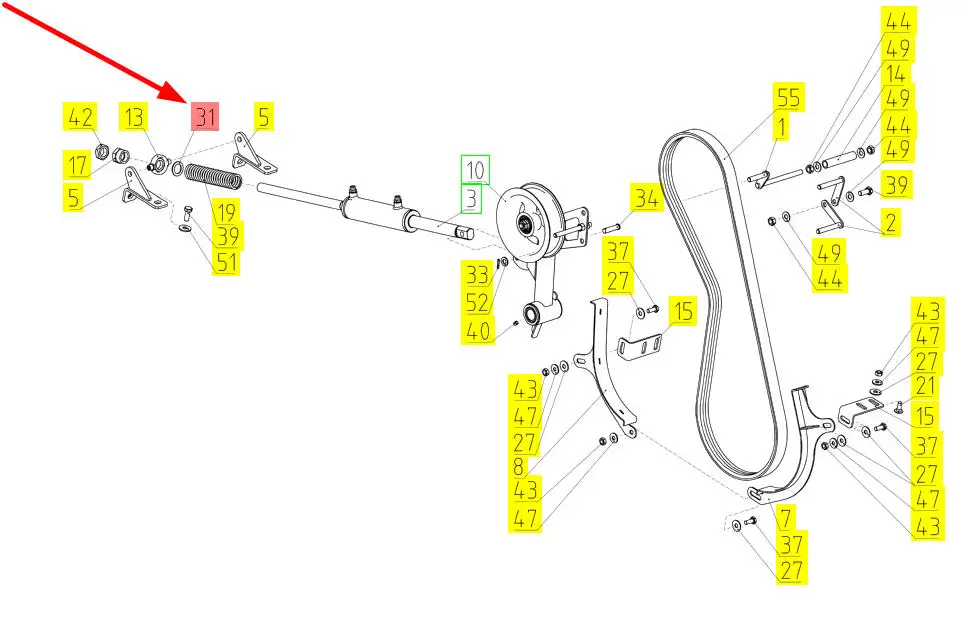 42
13
31
5
17
5
19
39
51
10
3
33
52
40
34
37
27
15
43
47
27
8
43
47
55
1
44
49
14
49
44
49
39
2
49
44
43
47
27
21
15
37
27
47
43
7
37
27