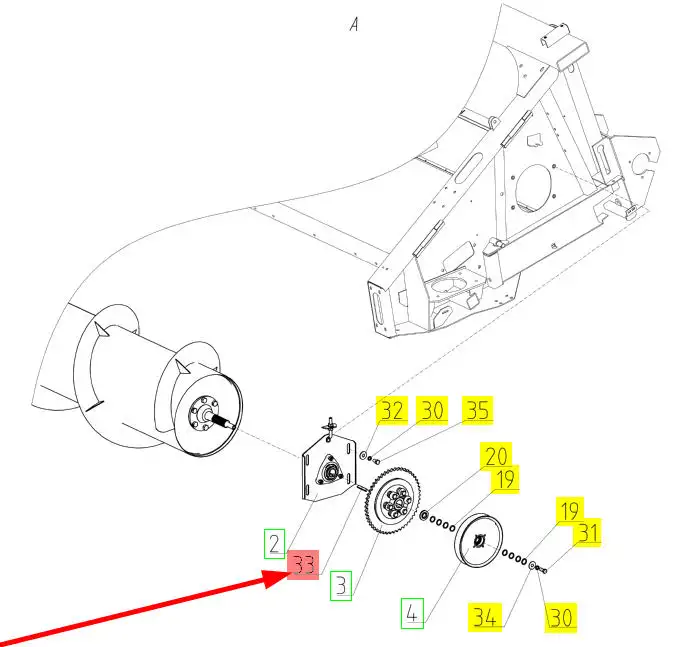 A

32 30 35

20

19

19

31

2

33

3

4

34

30