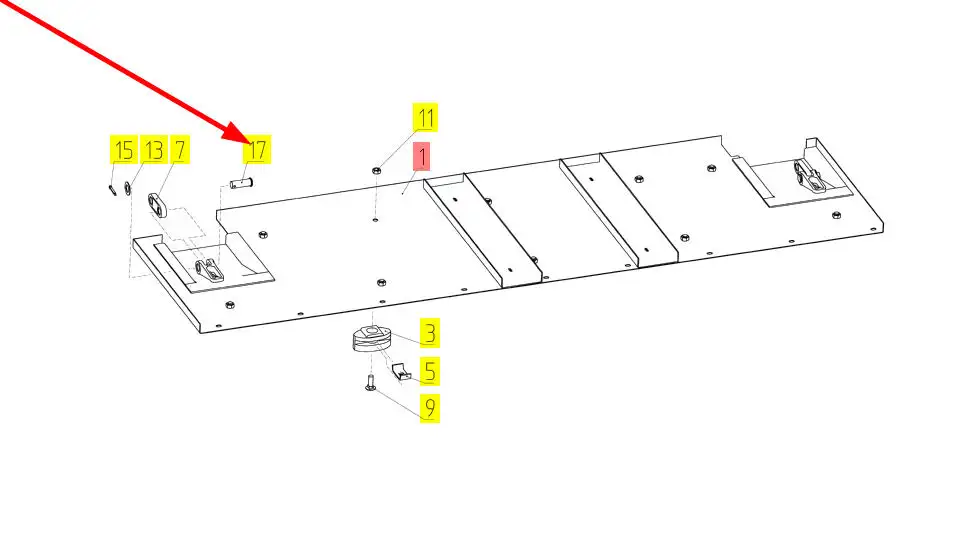 15
13
7
17
11
1
3
5
9