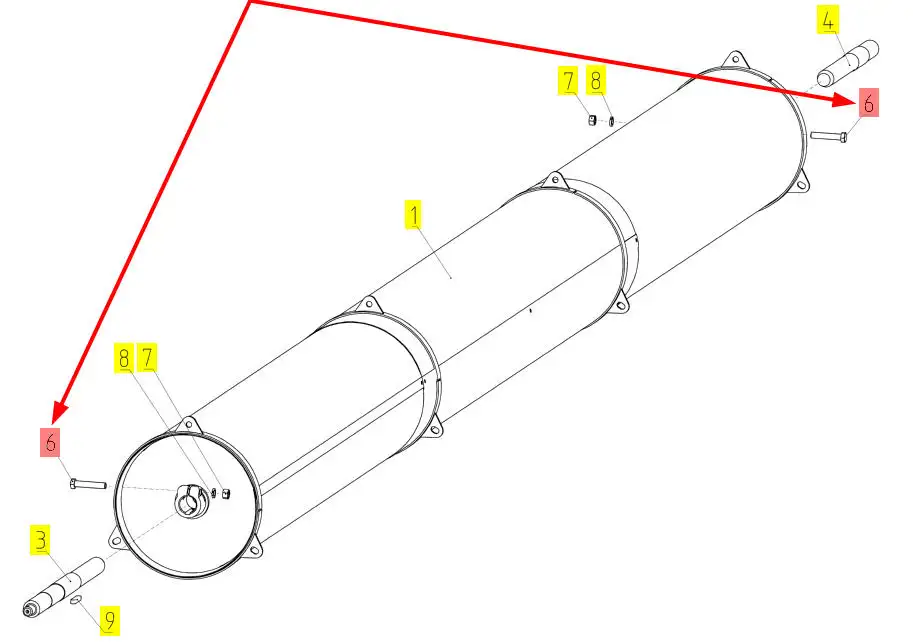 4
7 8
6
1
8 7
6
3
9