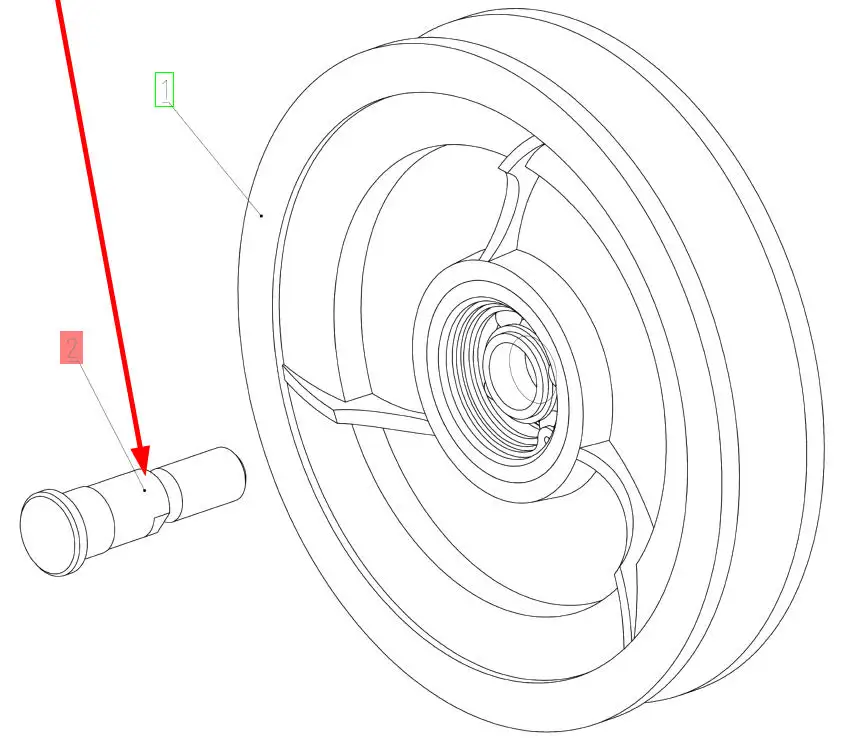 1

2