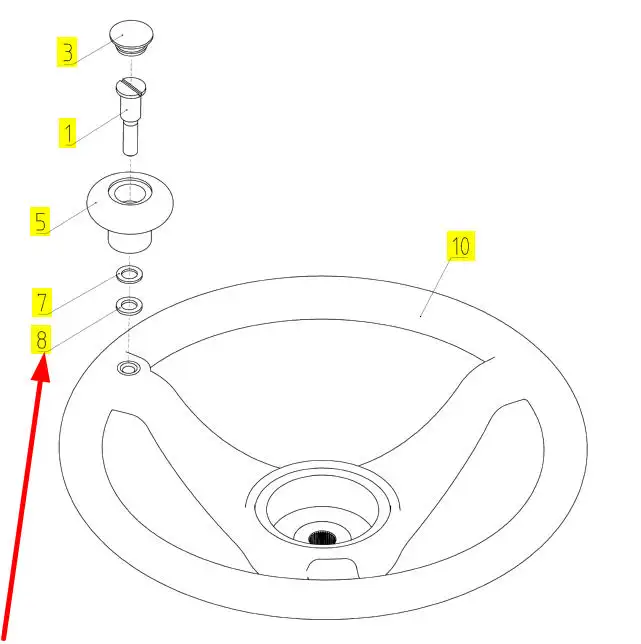 3
1
5
10
7
8