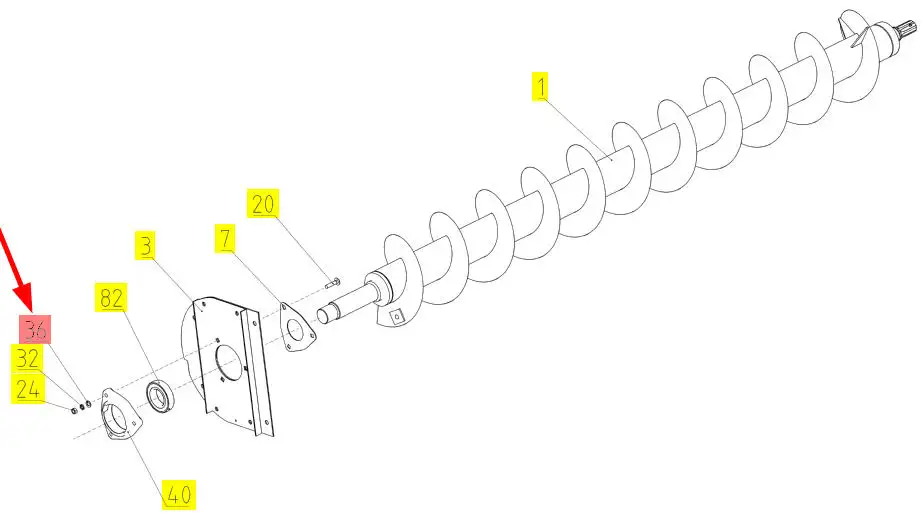 1

20

3

7

82

36

32

24

40