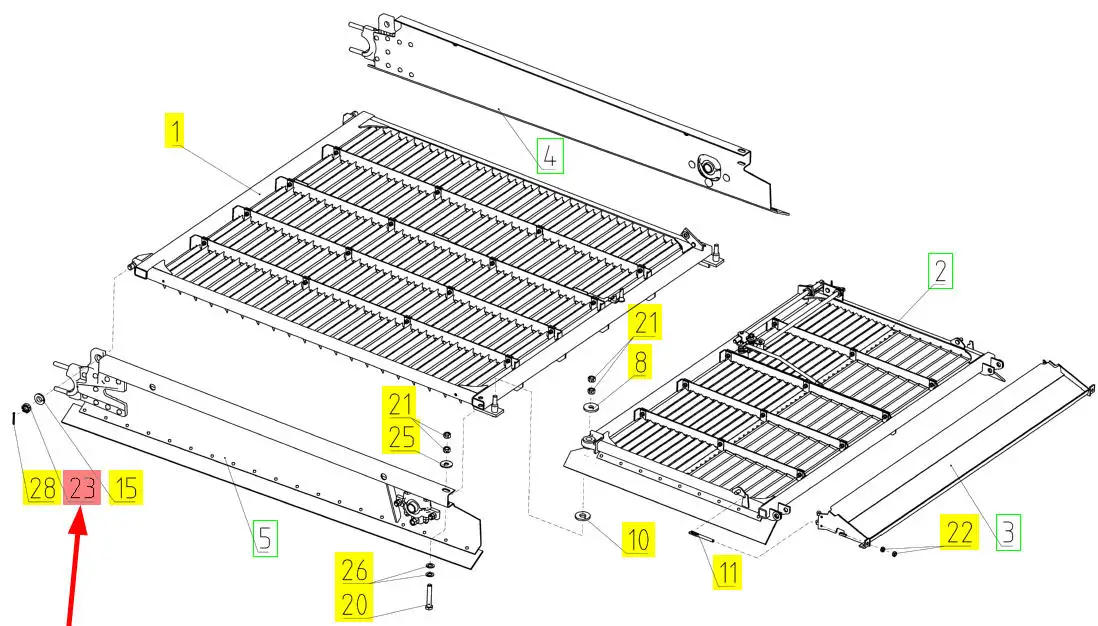 4
1
2
21
8
21
25
28
23
15
5
10
11
22
3
26
20