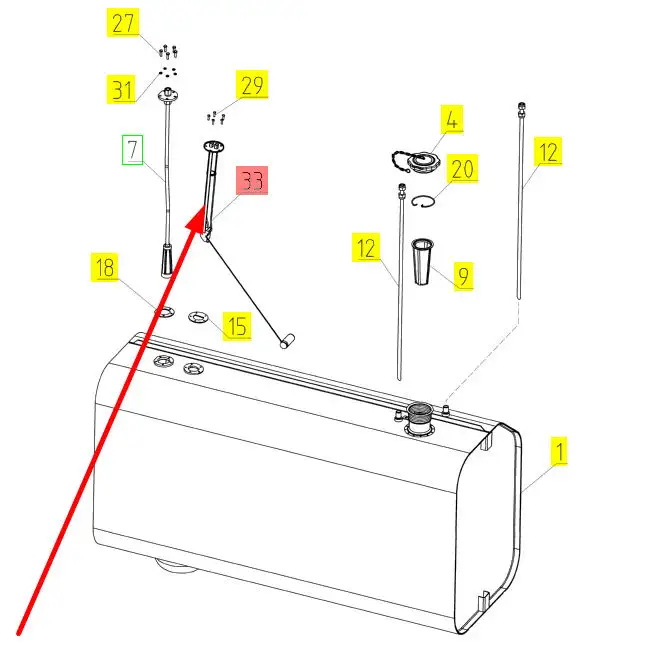 27
31
29
7
33
4
20
12
12
9
18
15
1